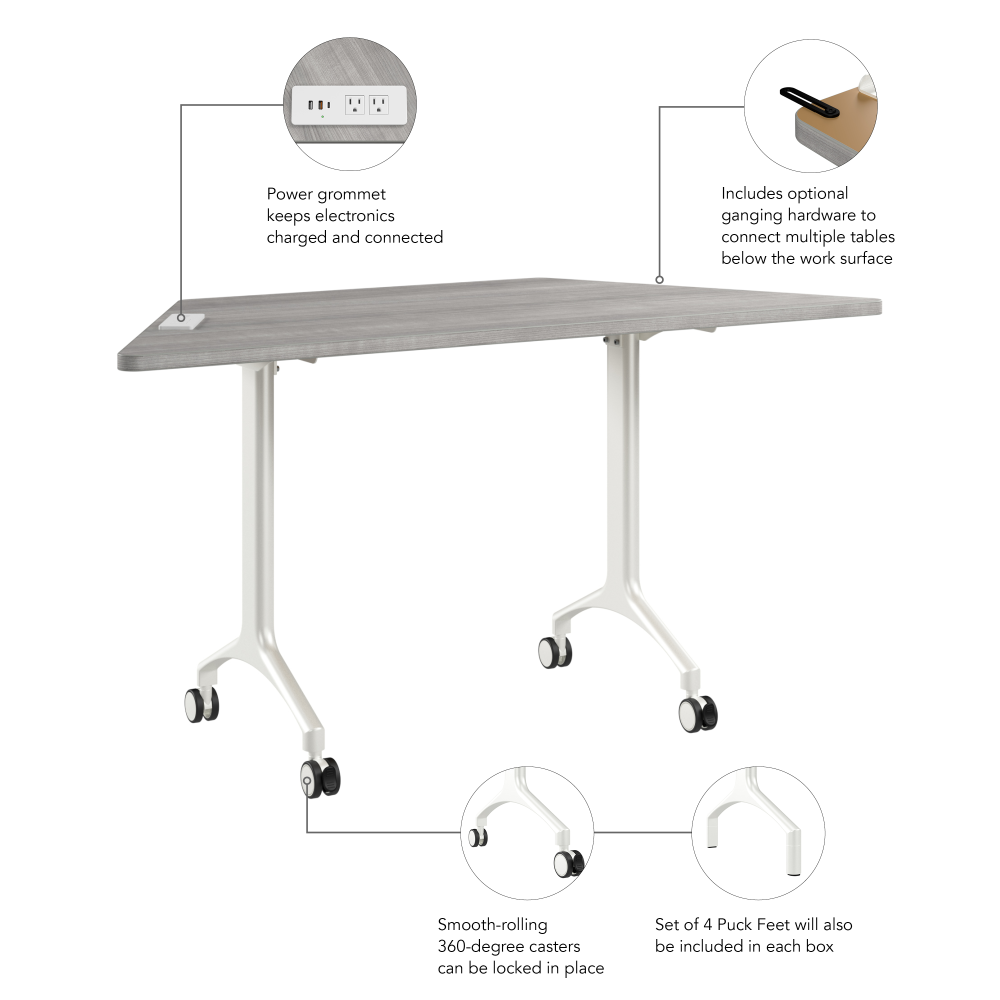 Power grommet keeps electronics charged and connected

Includes optional ganging hardware to connect multiple tables below the work surface

Smooth-rolling 360-degree casters can be locked in place

Set of 4 Puck Feet will also be included in each box