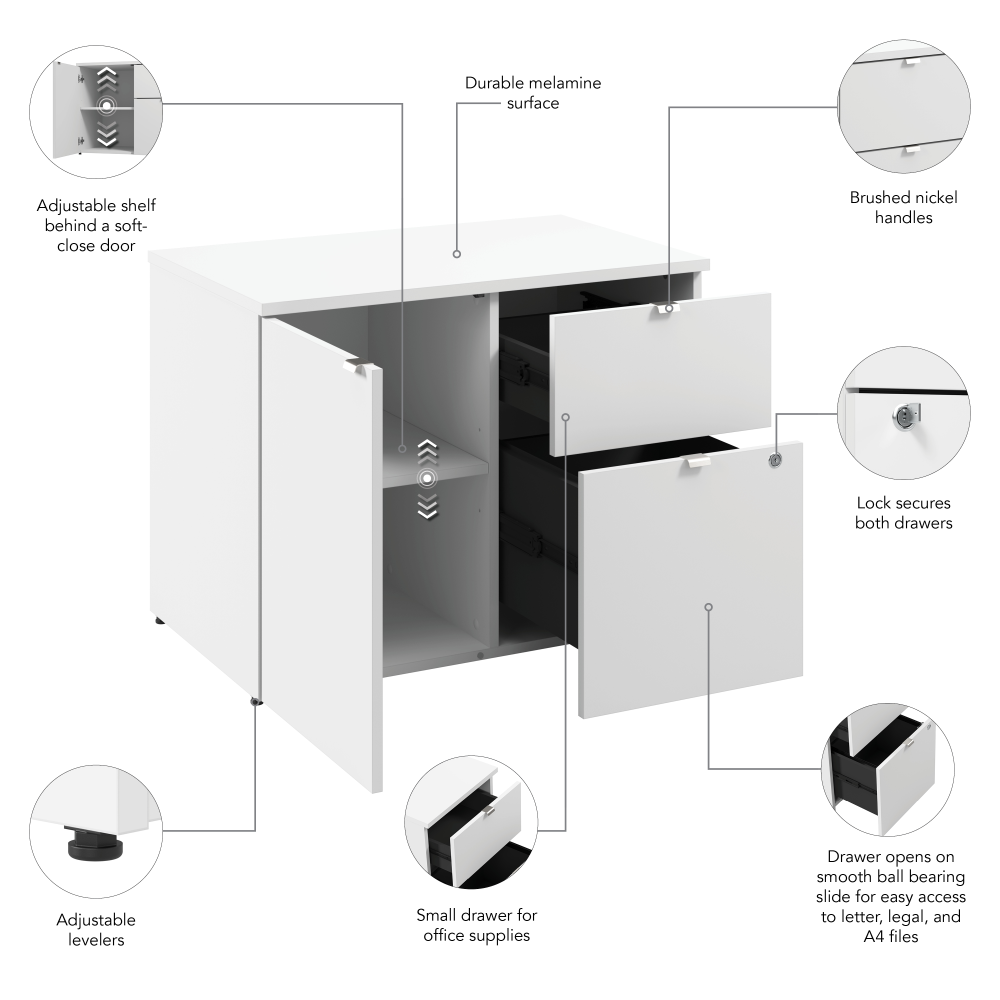 Adjustable shelf behind a soft-close door

Durable melamine surface

Brushed nickel handles

Lock secures both drawers

Adjustable levelers

Small drawer for office supplies

Drawer opens on smooth ball bearing slide for easy access to letter, legal, and A4 files