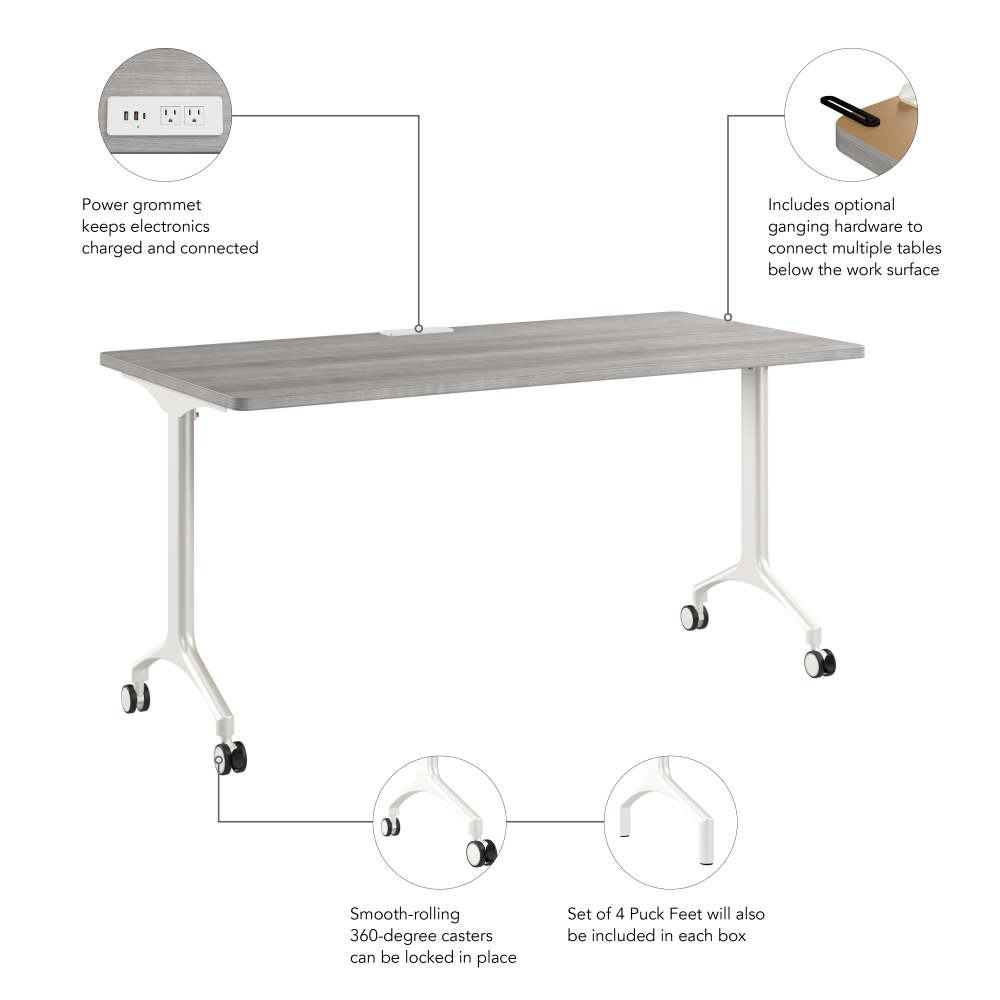 Power grommet keeps electronics charged and connected

Includes optional ganging hardware to connect multiple tables below the work surface

Smooth-rolling 360-degree casters can be locked in place

Set of 4 Puck Feet will also be included in each box