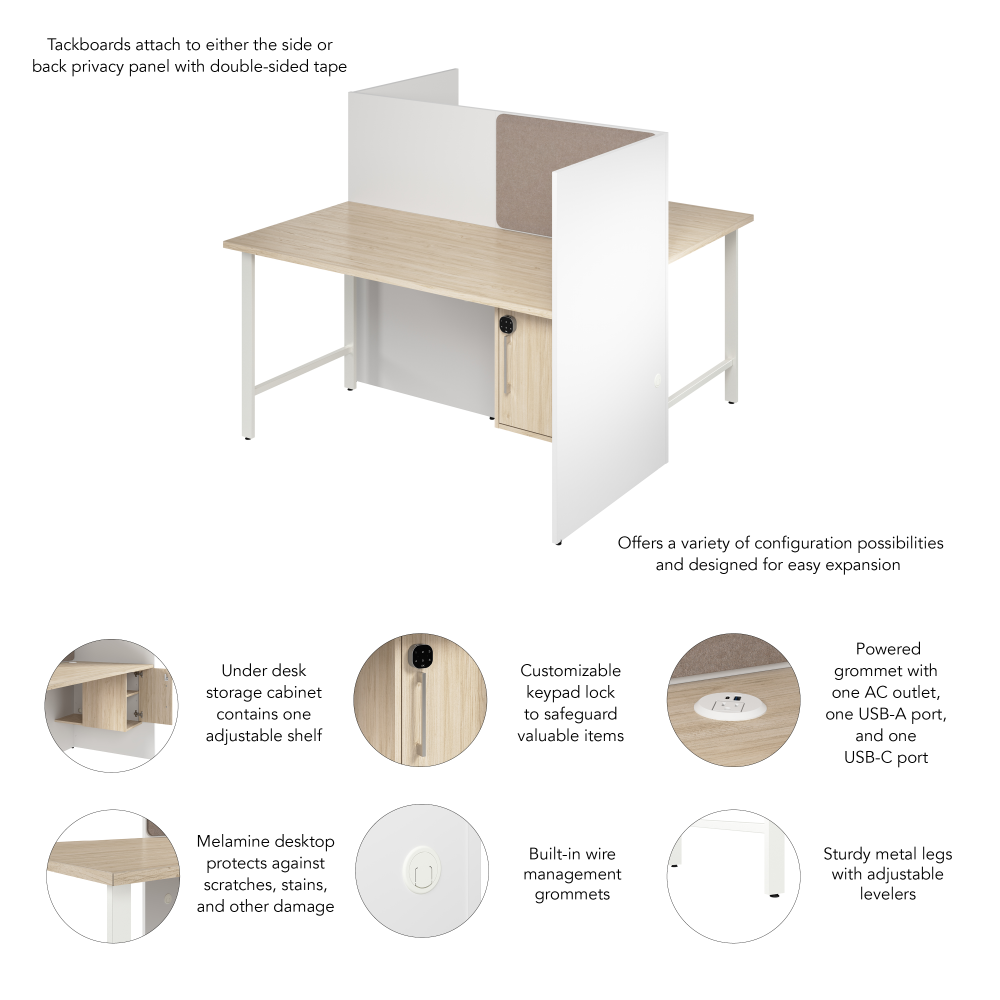 Tackboards attach to either the side or back privacy panel with double-sided tape

Offers a variety of configuration possibilities and designed for easy expansion

Under desk storage cabinet contains one adjustable shelf

Customizable keypad lock to safeguard valuable items

Powered grommet with one AC outlet, one USB-A port, and one USB-C port

Melamine desktop protects against scratches, stains, and other damage

Built-in wire management grommets

Sturdy metal legs with adjustable levelers