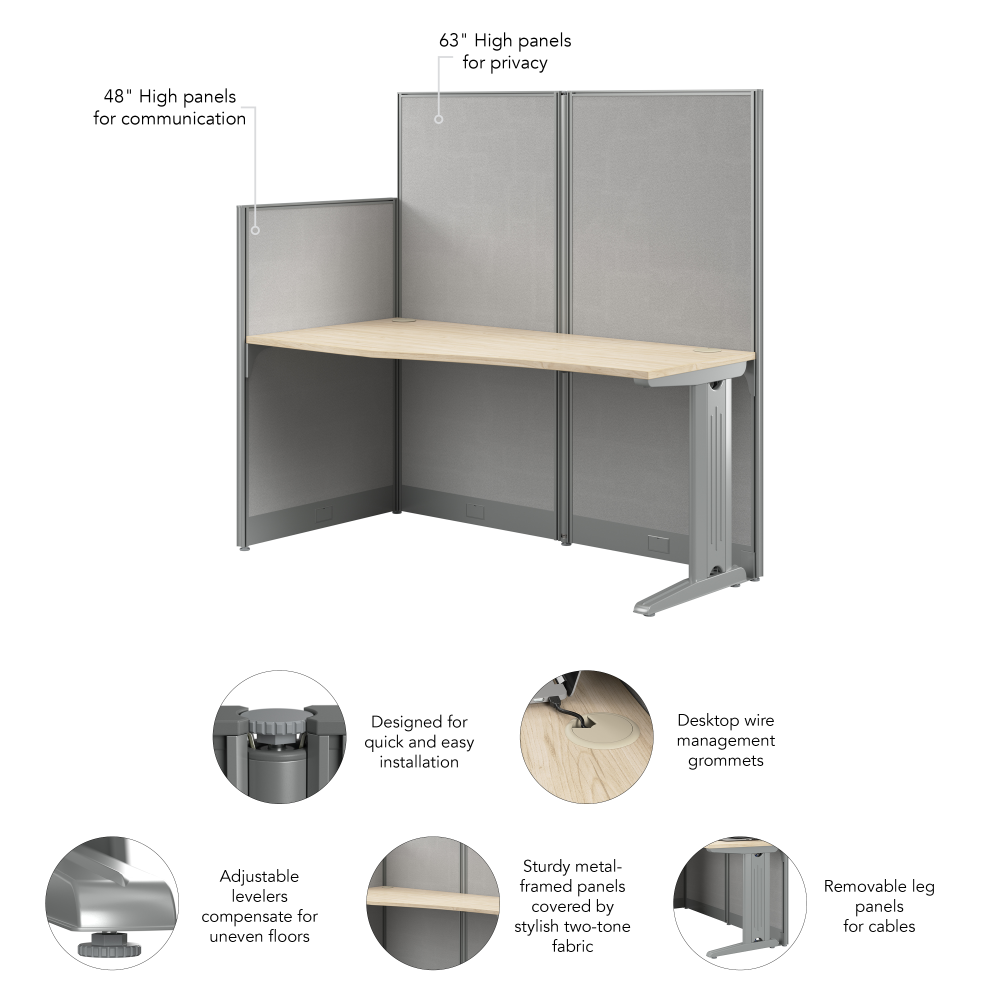 63" High panels for privacy

48" High panels for communication

Designed for quick and easy installation

Desktop wire management grommets

Adjustable levelers compensate for uneven floors

Sturdy metal-framed panels covered by stylish two-tone fabric

Removable leg panels for cables