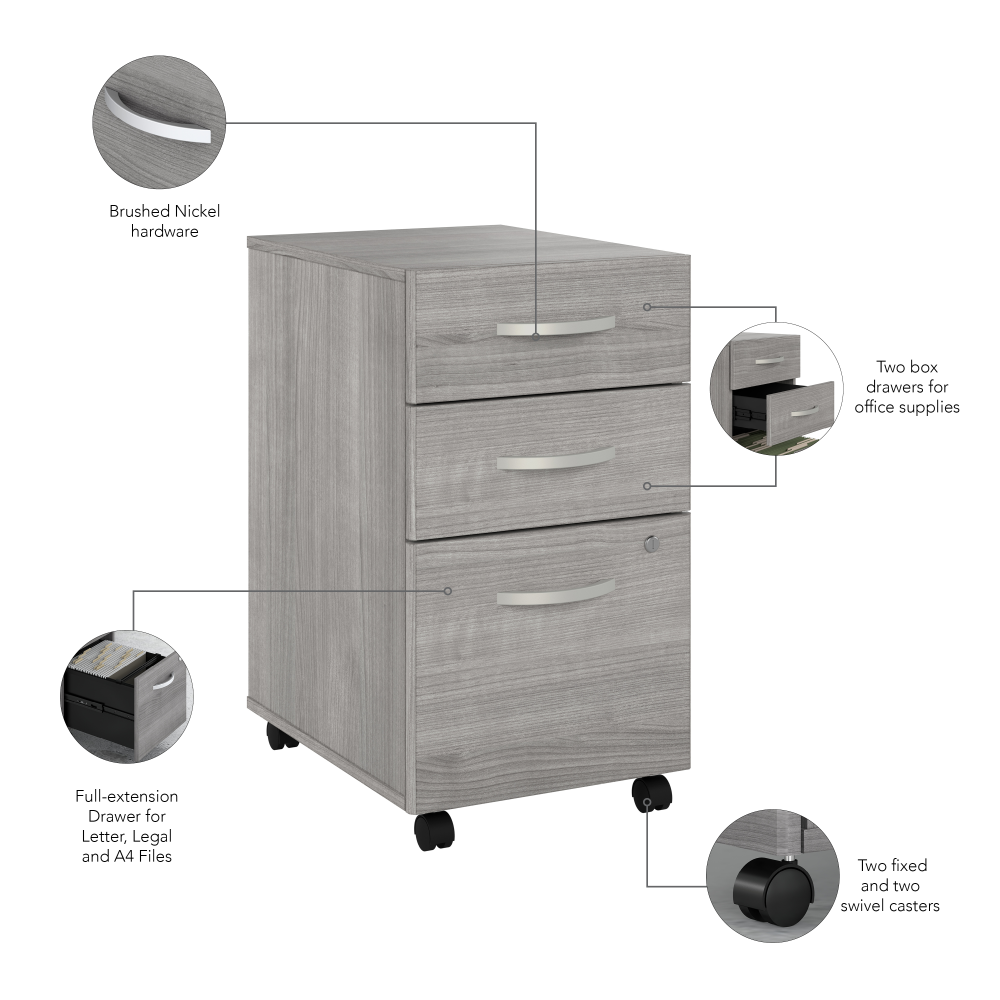 Brushed Nickel hardware

Two box drawers for office supplies

Full-extension Drawer for Letter, Legal and A4 Files

Two fixed and two swivel casters