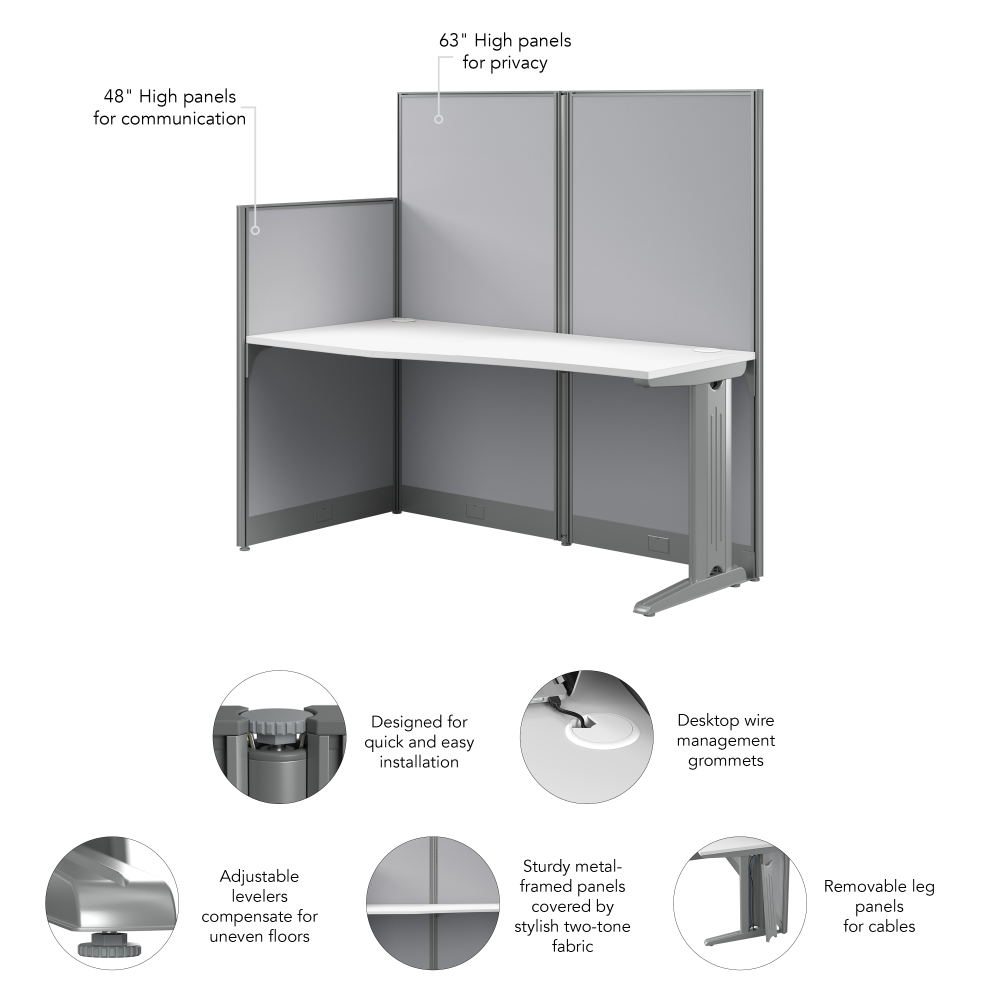 63" High panels
for privacy

48" High panels
for communication

Designed for
quick and easy
installation

Desktop wire
management
grommets

Adjustable
levelers
compensate for
uneven floors

Sturdy metal-framed panels
covered by
stylish two-tone
fabric

Removable leg
panels
for cables