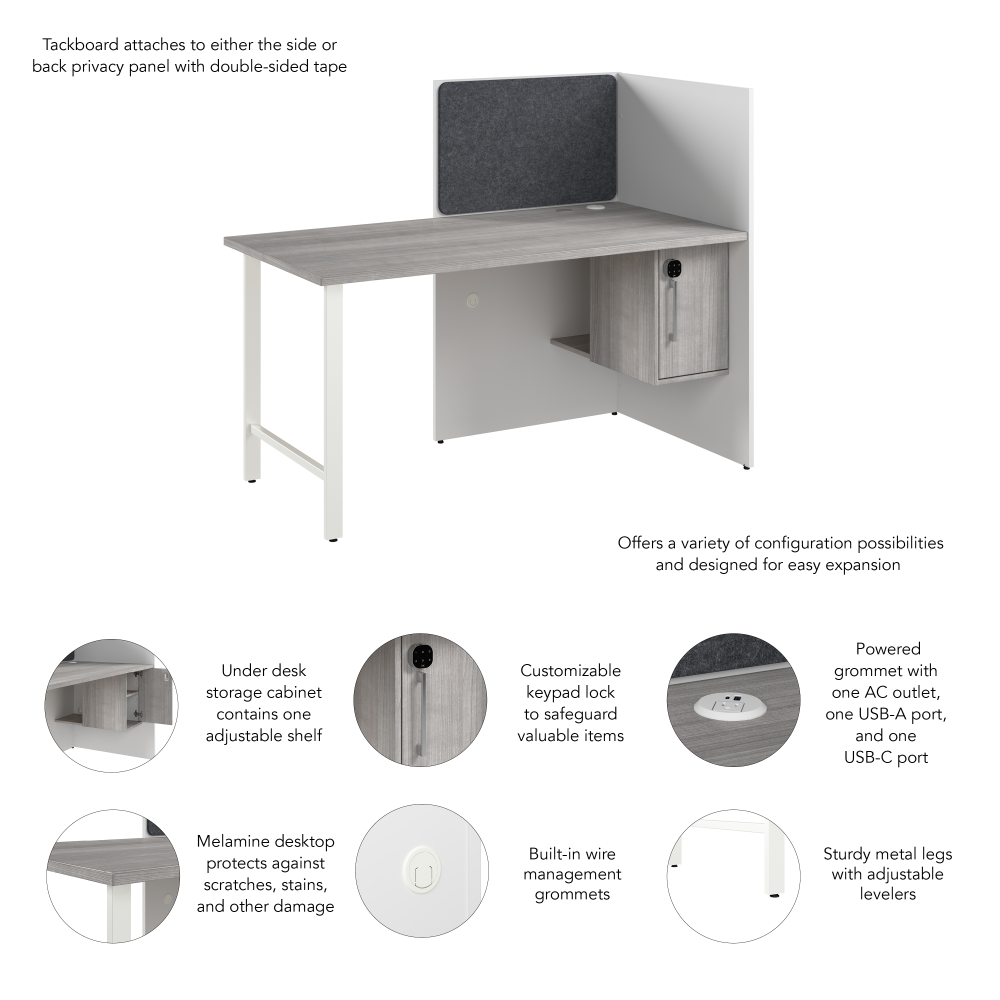 Tackboard attaches to either the side or back privacy panel with double-sided tape

Offers a variety of configuration possibilities and designed for easy expansion

Under desk storage cabinet contains one adjustable shelf

Customizable keypad lock to safeguard valuable items

Powered grommet with one AC outlet, one USB-A port, and one USB-C port

Melamine desktop protects against scratches, stains, and other damage

Built-in wire management grommets

Sturdy metal legs with adjustable levelers