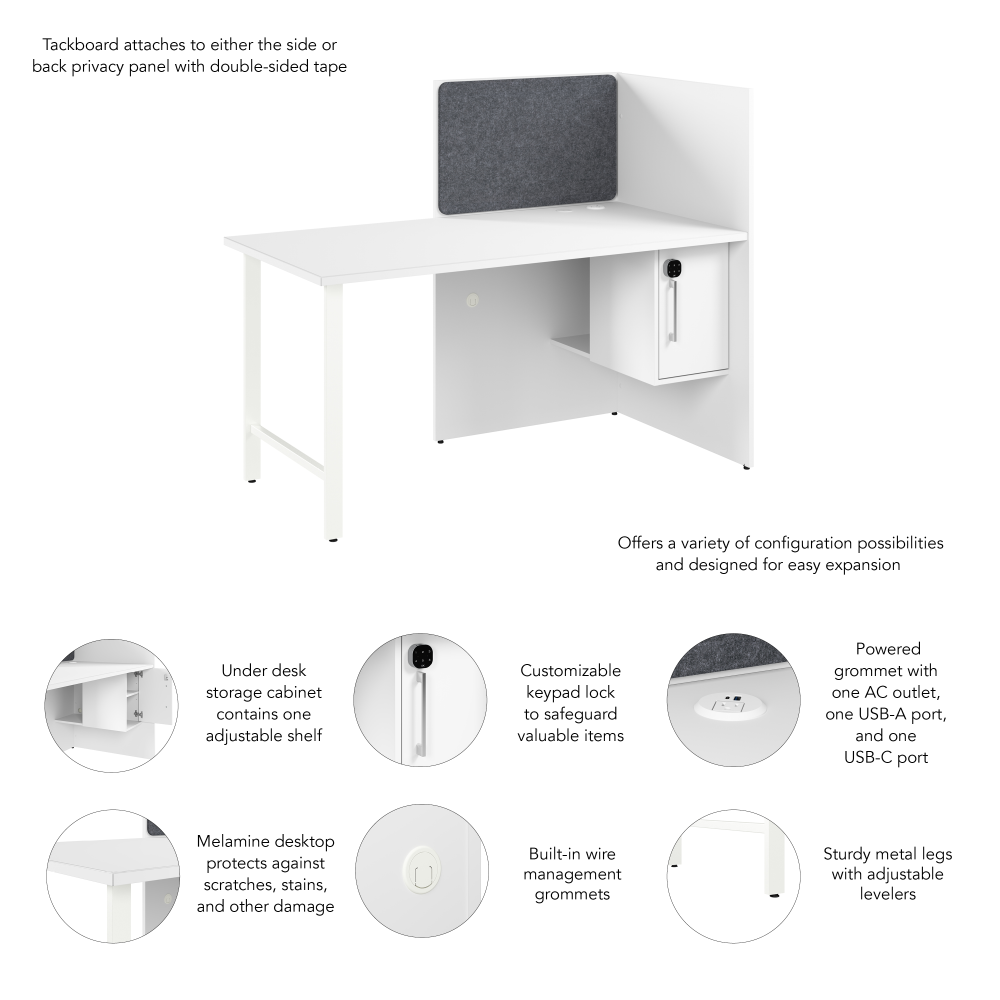 Tackboard attaches to either the side or back privacy panel with double-sided tape

Offers a variety of configuration possibilities and designed for easy expansion

Under desk storage cabinet contains one adjustable shelf

Customizable keypad lock to safeguard valuable items

Powered grommet with one AC outlet, one USB-A port, and one USB-C port

Melamine desktop protects against scratches, stains, and other damage

Built-in wire management grommets

Sturdy metal legs with adjustable levelers