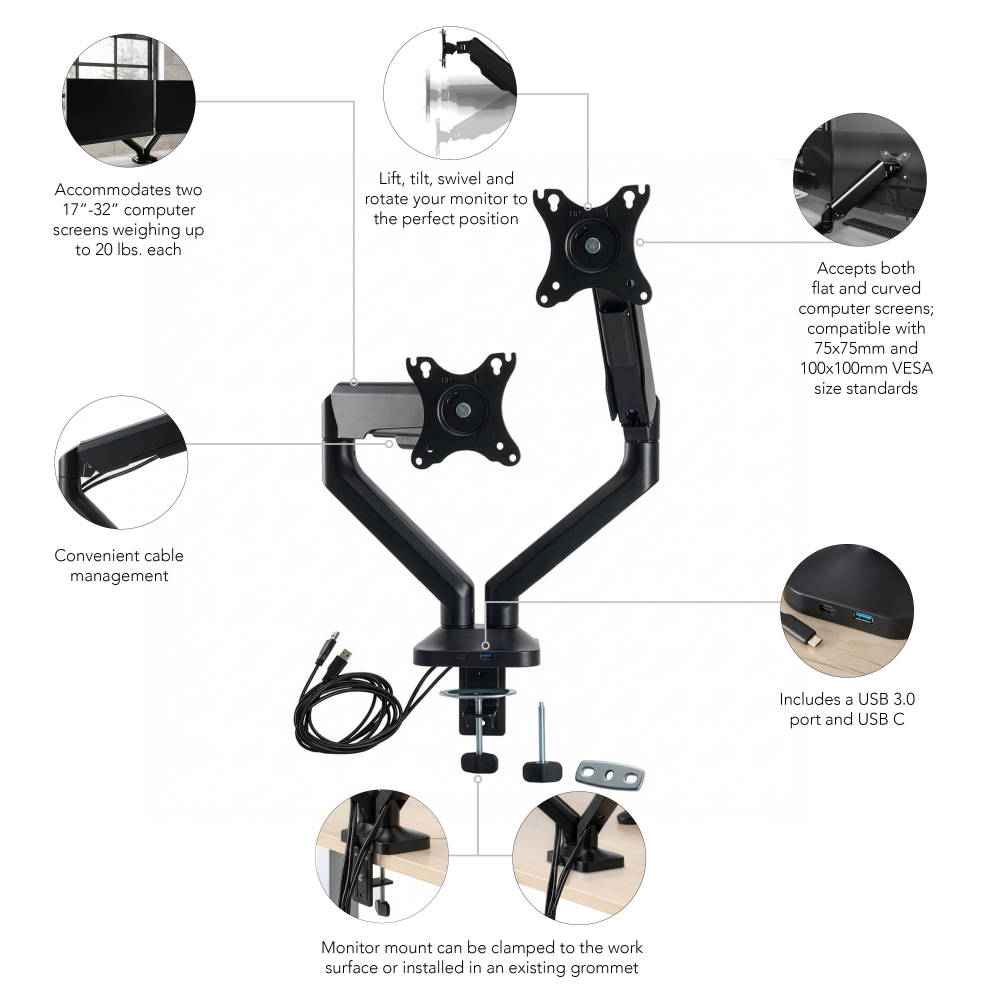 Accommodates two 17"-32" computer screens weighing up to 20 lbs. each

Lift, tilt, swivel and rotate your monitor to the perfect position

Accepts both flat and curved computer screens; compatible with 75x75mm and 100x100mm VESA size standards

Convenient cable management

Includes a USB 3.0 port and USB C

Monitor mount can be clamped to the work surface or installed in an existing grommet