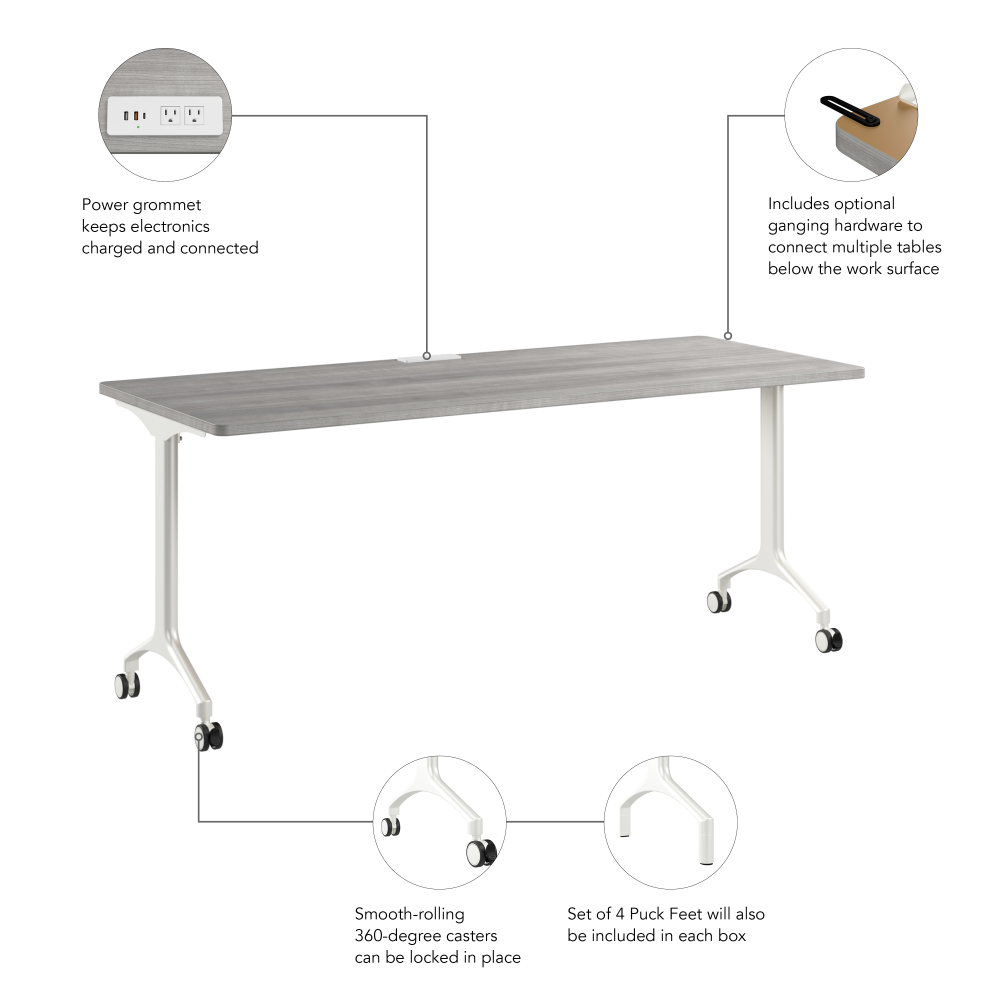 Power grommet keeps electronics charged and connected

Includes optional ganging hardware to connect multiple tables below the work surface

Smooth-rolling 360-degree casters can be locked in place

Set of 4 Puck Feet will also be included in each box