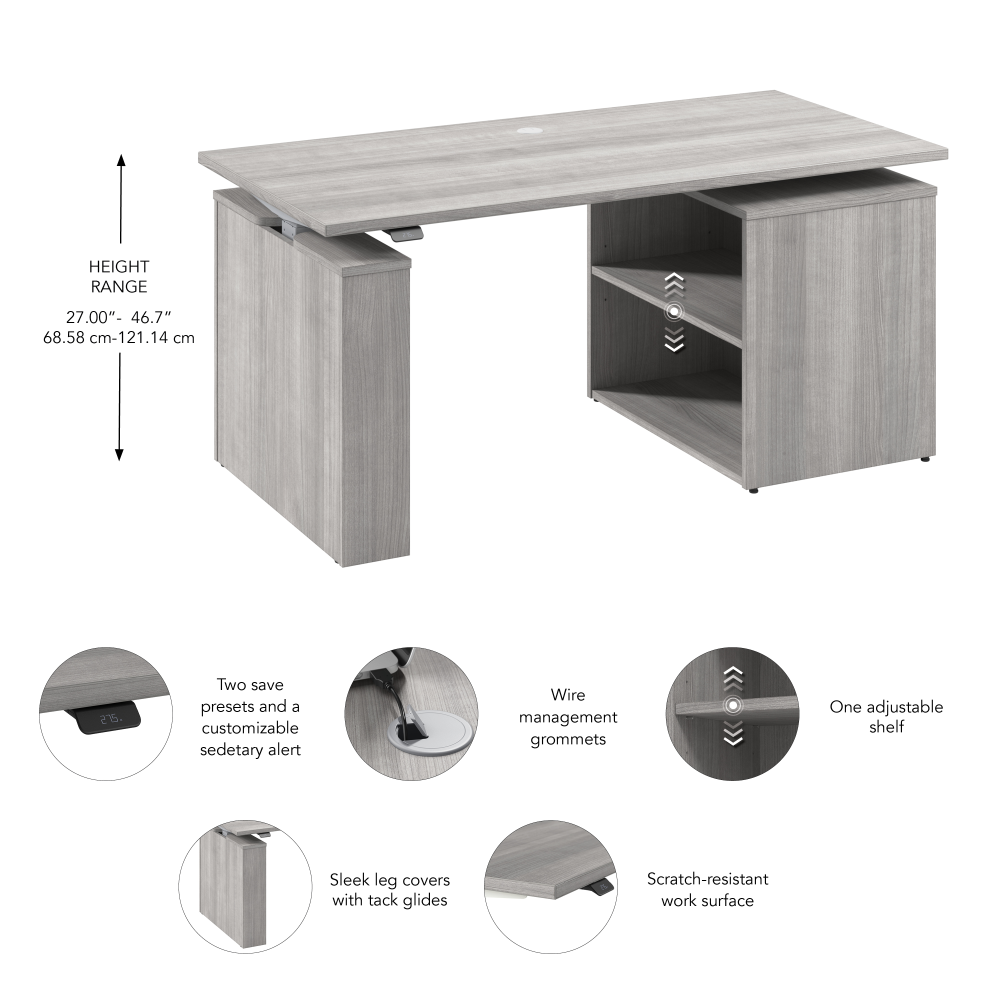 HEIGHT
RANGE
27.00"- 46.7"
68.58 cm-121.14 cm

27.5

Two save presets and a customizable sedetary alert

Wire management grommets

One adjustable shelf

Sleek leg covers with tack glides

Scratch-resistant work surface