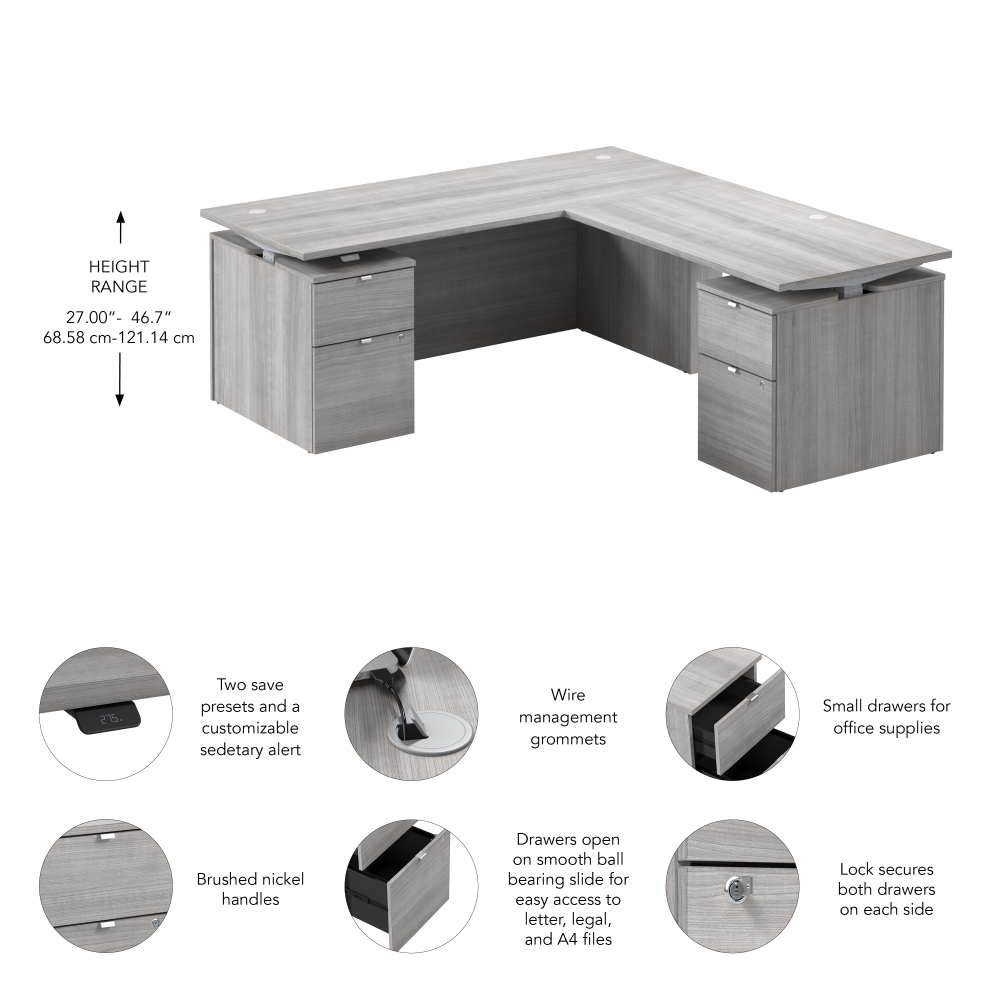 HEIGHT RANGE
27.00"- 46.7"
68.58 cm-121.14 cm

27.5

Two save presets and a customizable sedetary alert

Wire management grommets

Small drawers for office supplies

Brushed nickel handles

Drawers open on smooth ball bearing slide for easy access to letter, legal, and A4 files

Lock secures both drawers on each side