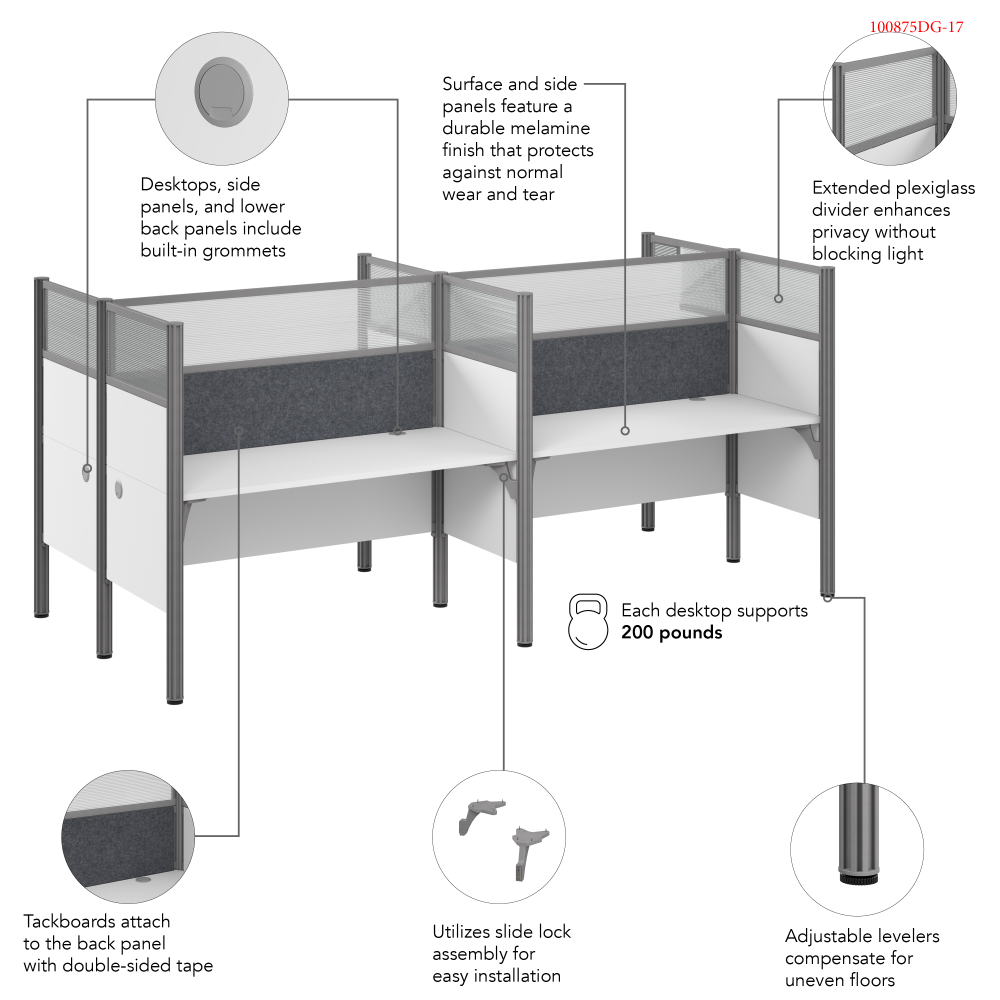 100875DG-17

Desktops, side panels, and lower back panels include built-in grommets

Surface and side panels feature a durable melamine finish that protects against normal wear and tear

Extended plexiglass divider enhances privacy without blocking light

Each desktop supports **200 pounds**

Tackboards attach to the back panel with double-sided tape

Utilizes slide lock assembly for easy installation

Adjustable levelers compensate for uneven floors