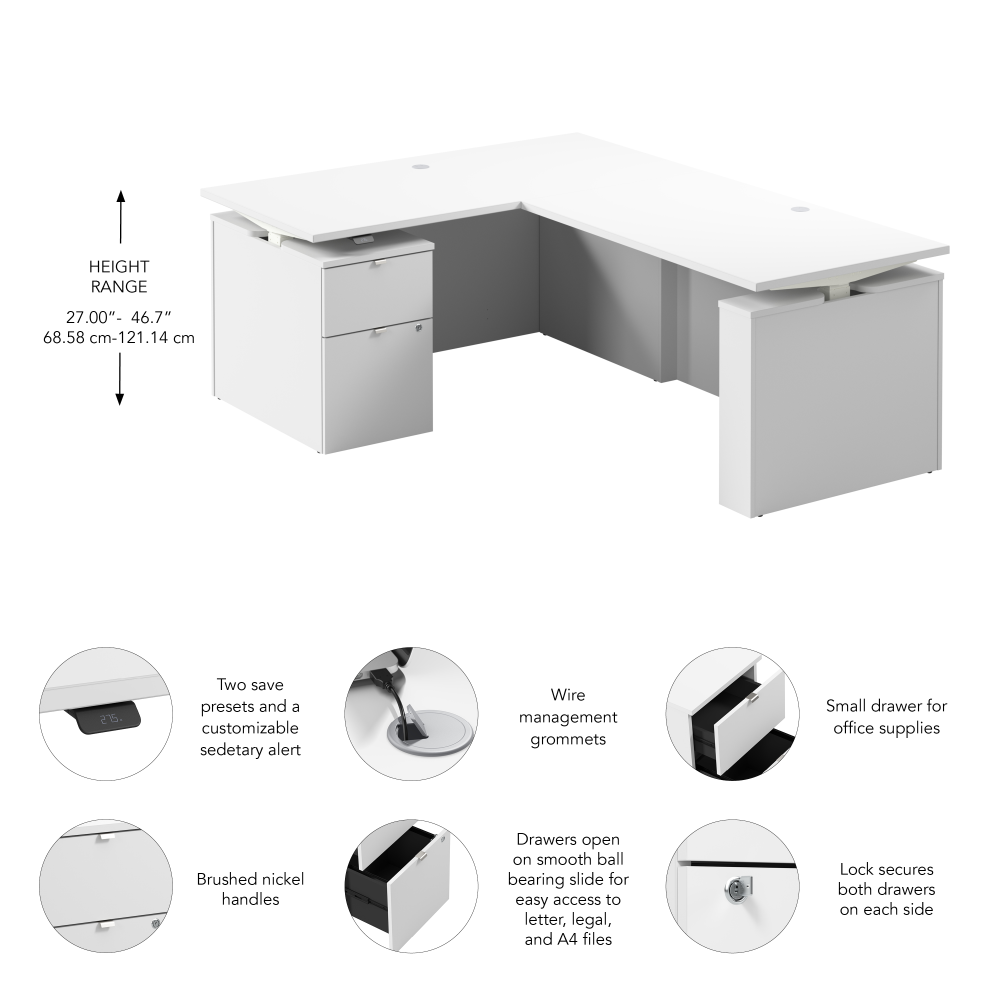 HEIGHT RANGE
27.00"- 46.7"
68.58 cm-121.14 cm

27.5

Two save presets and a customizable sedetary alert

Wire management grommets

Small drawer for office supplies

Brushed nickel handles

Drawers open on smooth ball bearing slide for easy access to letter, legal, and A4 files

Lock secures both drawers on each side