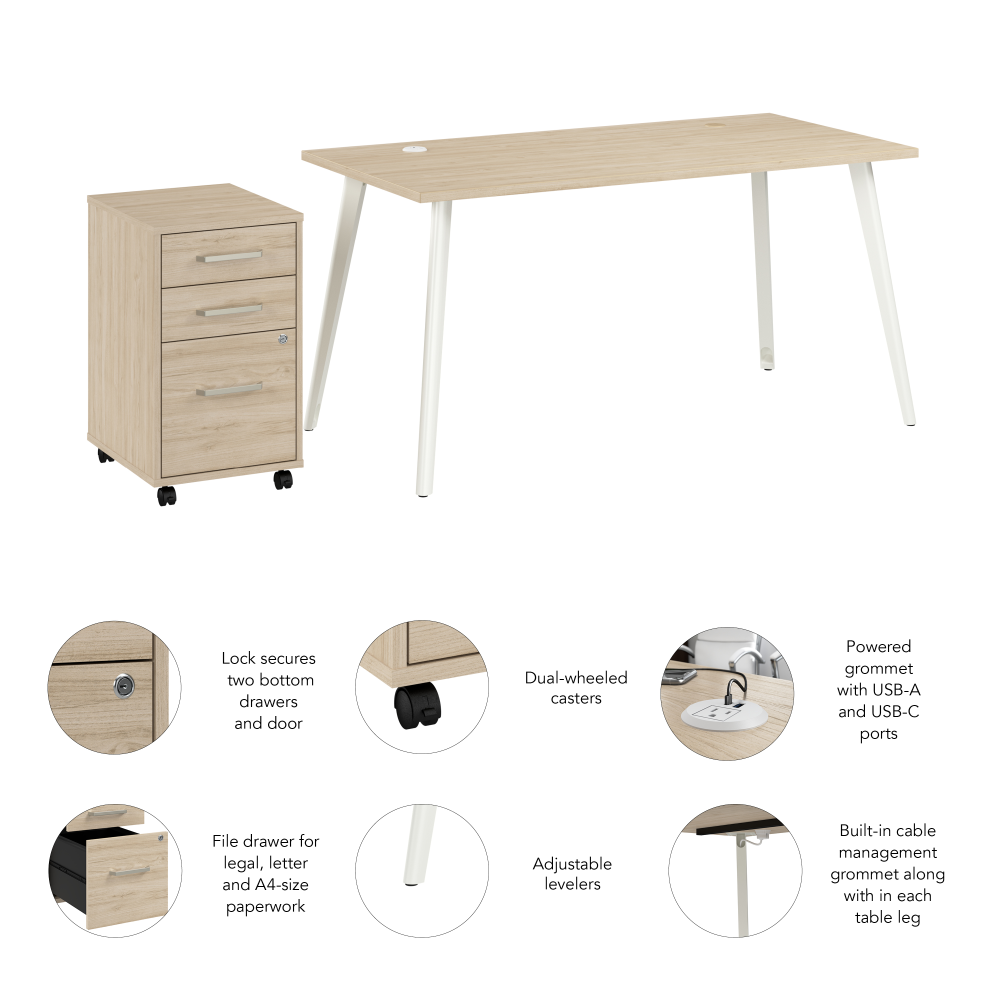 Lock secures two bottom drawers and door

Dual-wheeled casters

Powered grommet with USB-A and USB-C ports

File drawer for legal, letter and A4-size paperwork

Adjustable levelers

Built-in cable management grommet along with in each table leg