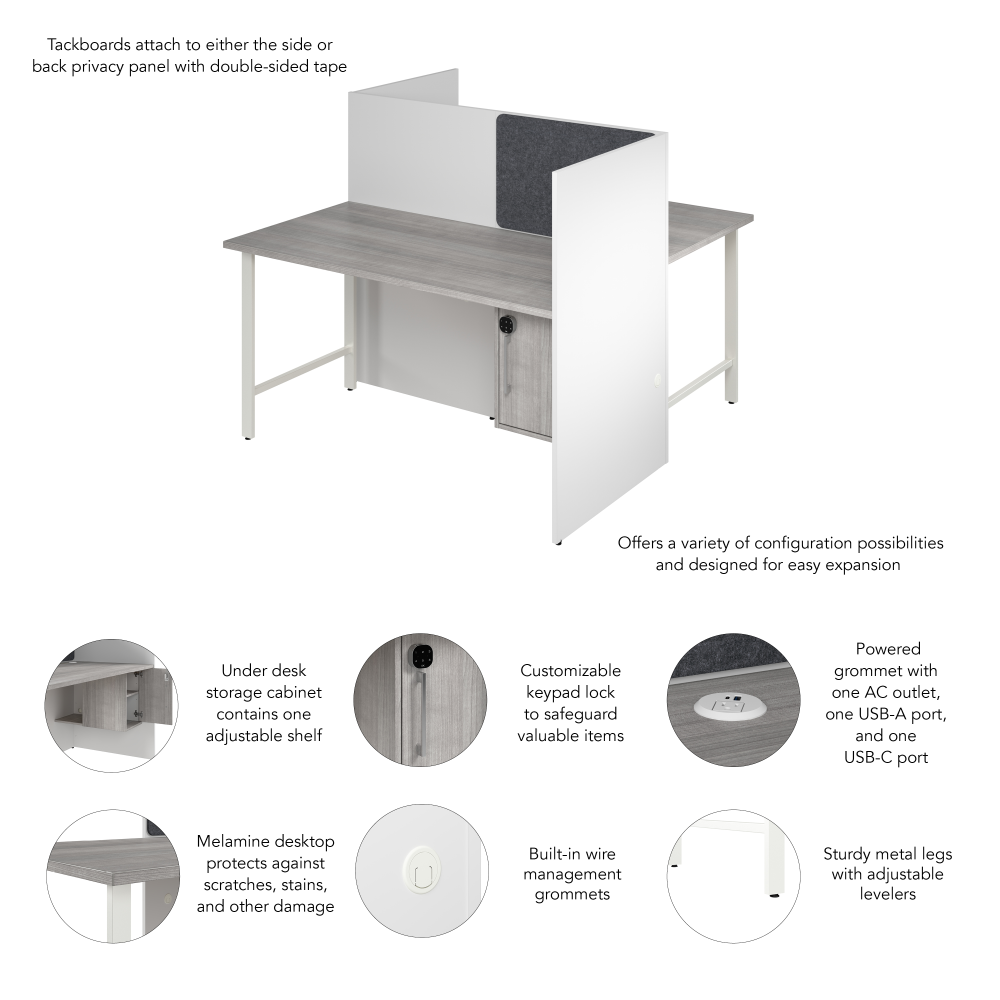 Tackboards attach to either the side or back privacy panel with double-sided tape

Offers a variety of configuration possibilities and designed for easy expansion

Under desk storage cabinet contains one adjustable shelf

Customizable keypad lock to safeguard valuable items

Powered grommet with one AC outlet, one USB-A port, and one USB-C port

Melamine desktop protects against scratches, stains, and other damage

Built-in wire management grommets

Sturdy metal legs with adjustable levelers