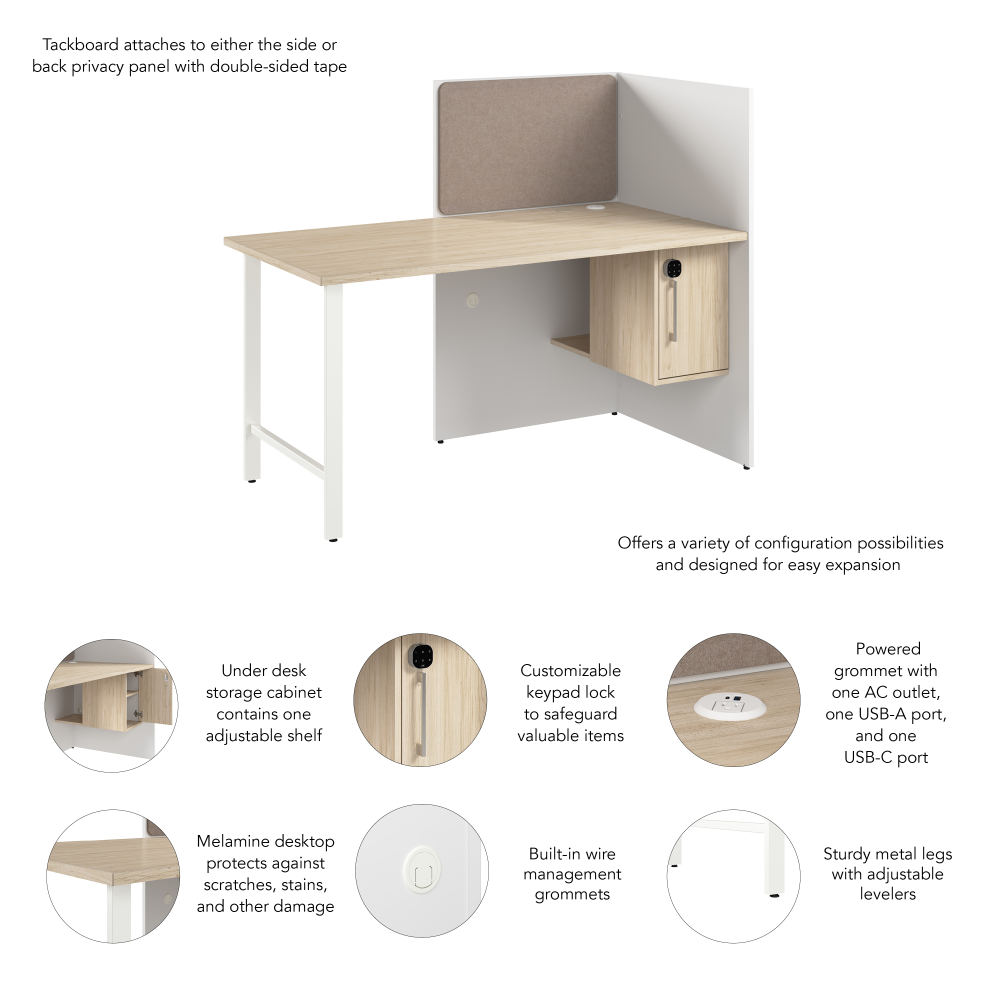 Tackboard attaches to either the side or back privacy panel with double-sided tape

Offers a variety of configuration possibilities and designed for easy expansion

Under desk storage cabinet contains one adjustable shelf

Customizable keypad lock to safeguard valuable items

Powered grommet with one AC outlet, one USB-A port, and one USB-C port

Melamine desktop protects against scratches, stains, and other damage

Built-in wire management grommets

Sturdy metal legs with adjustable levelers