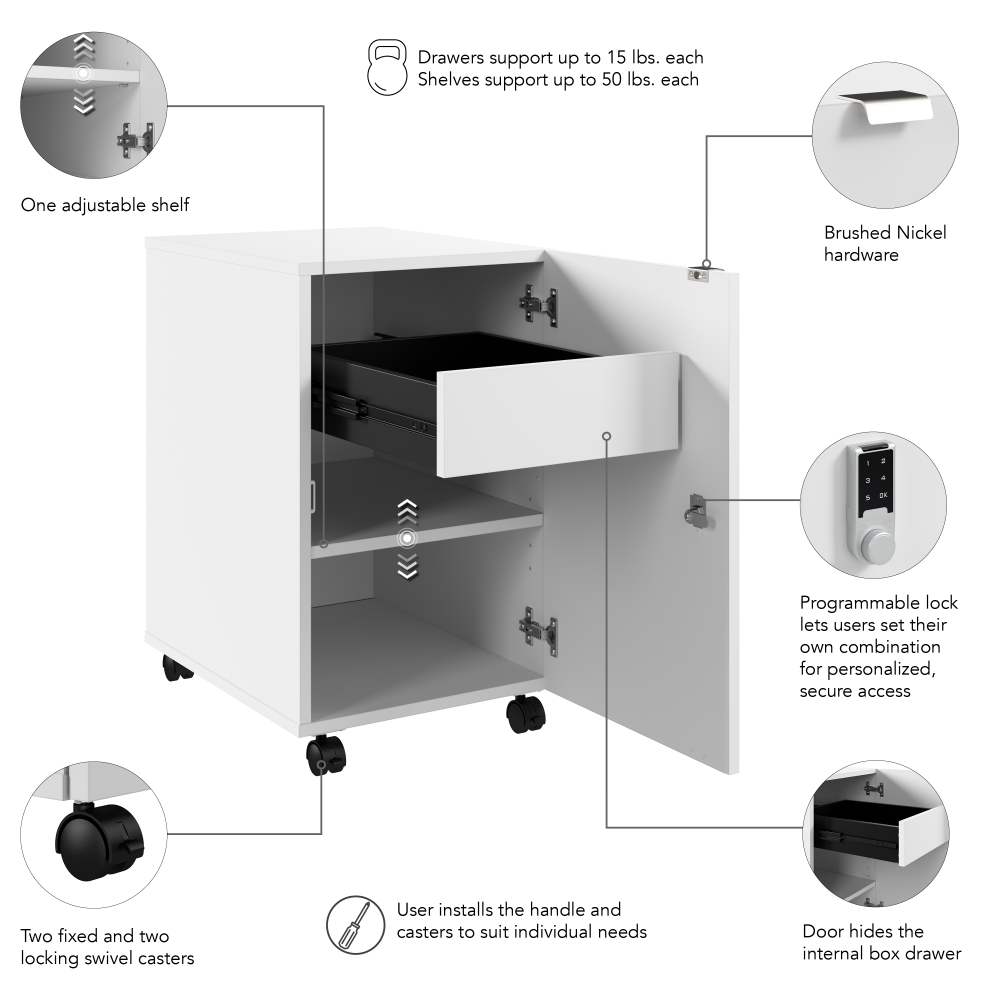 Drawers support up to 15 lbs. each
Shelves support up to 50 lbs. each

One adjustable shelf

Brushed Nickel hardware

1 2
3 4
5 OK

Programmable lock lets users set their own combination for personalized, secure access

Two fixed and two locking swivel casters

User installs the handle and casters to suit individual needs

Door hides the internal box drawer