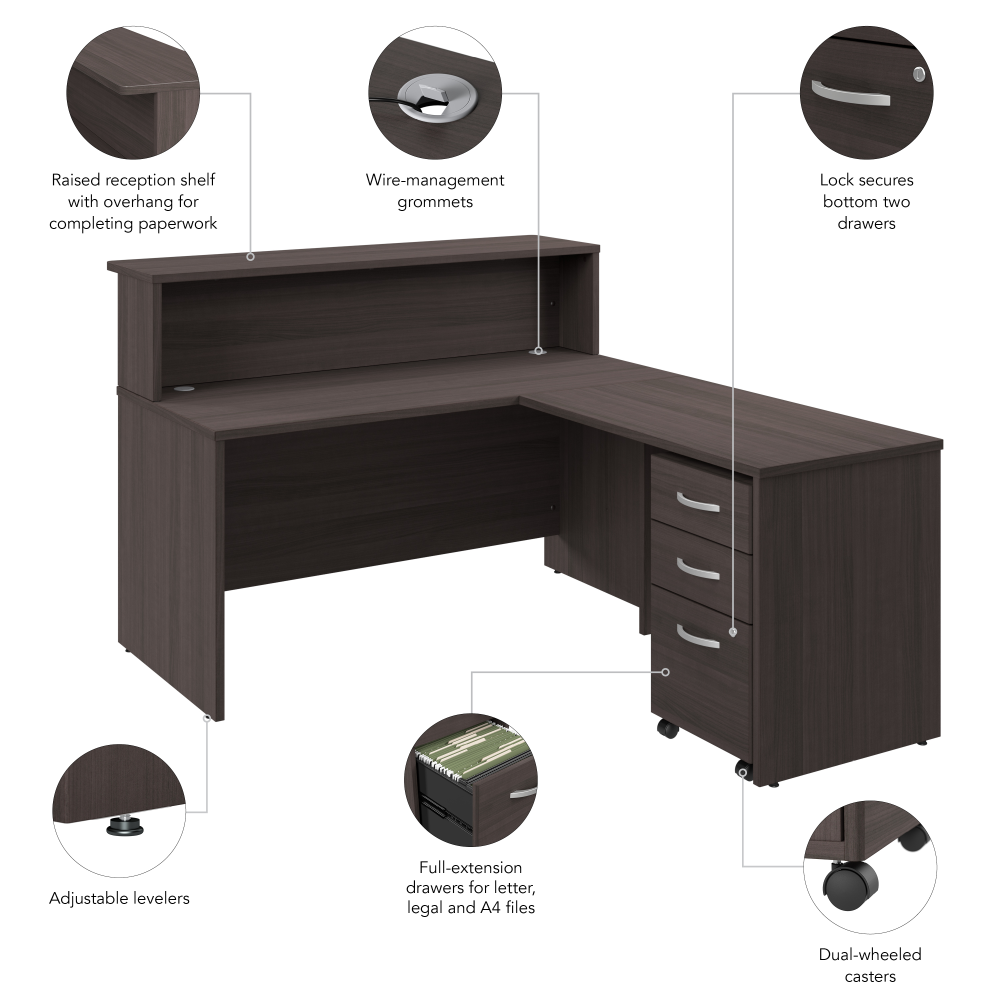 Raised reception shelf with overhang for completing paperwork

Wire-management grommets

Lock secures bottom two drawers

Adjustable levelers

Full-extension drawers for letter, legal and A4 files

Dual-wheeled casters