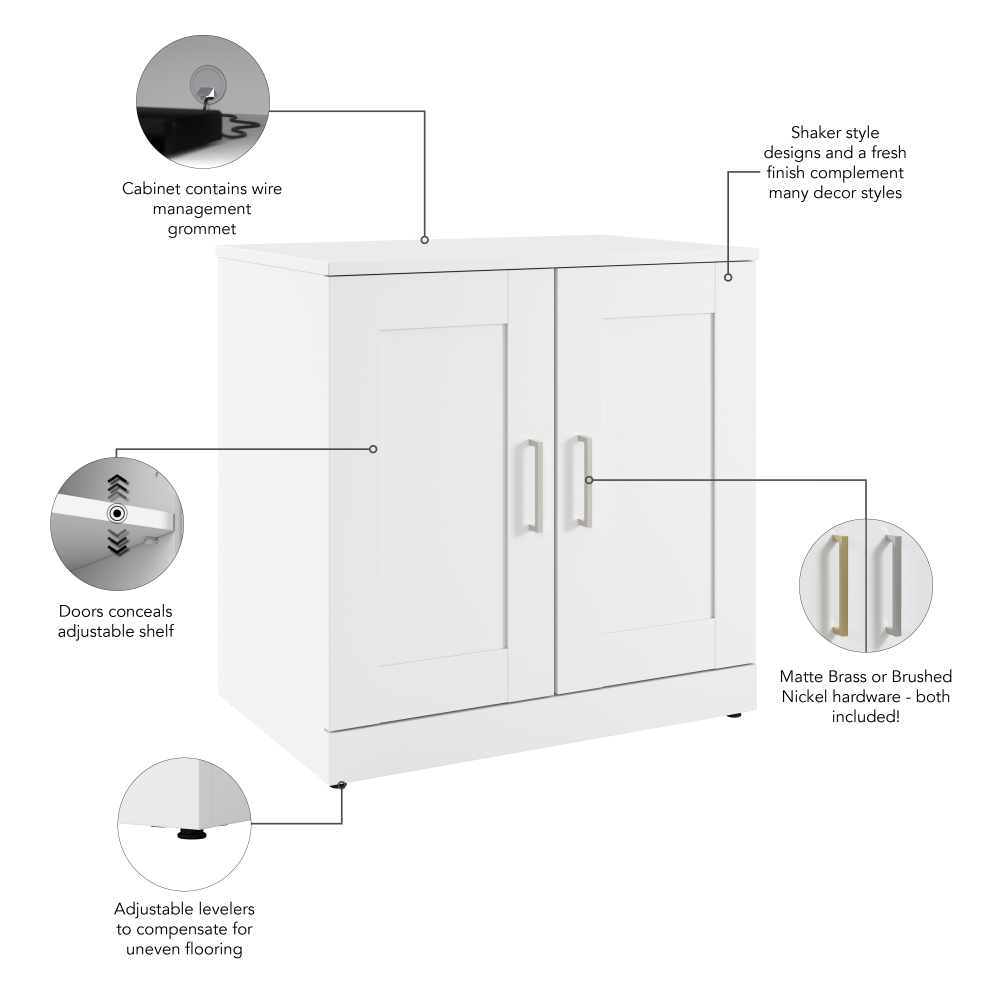 Cabinet contains wire management grommet

Shaker style designs and a fresh finish complement many decor styles

Doors conceals adjustable shelf

Matte Brass or Brushed Nickel hardware - both included!

Adjustable levelers to compensate for uneven flooring