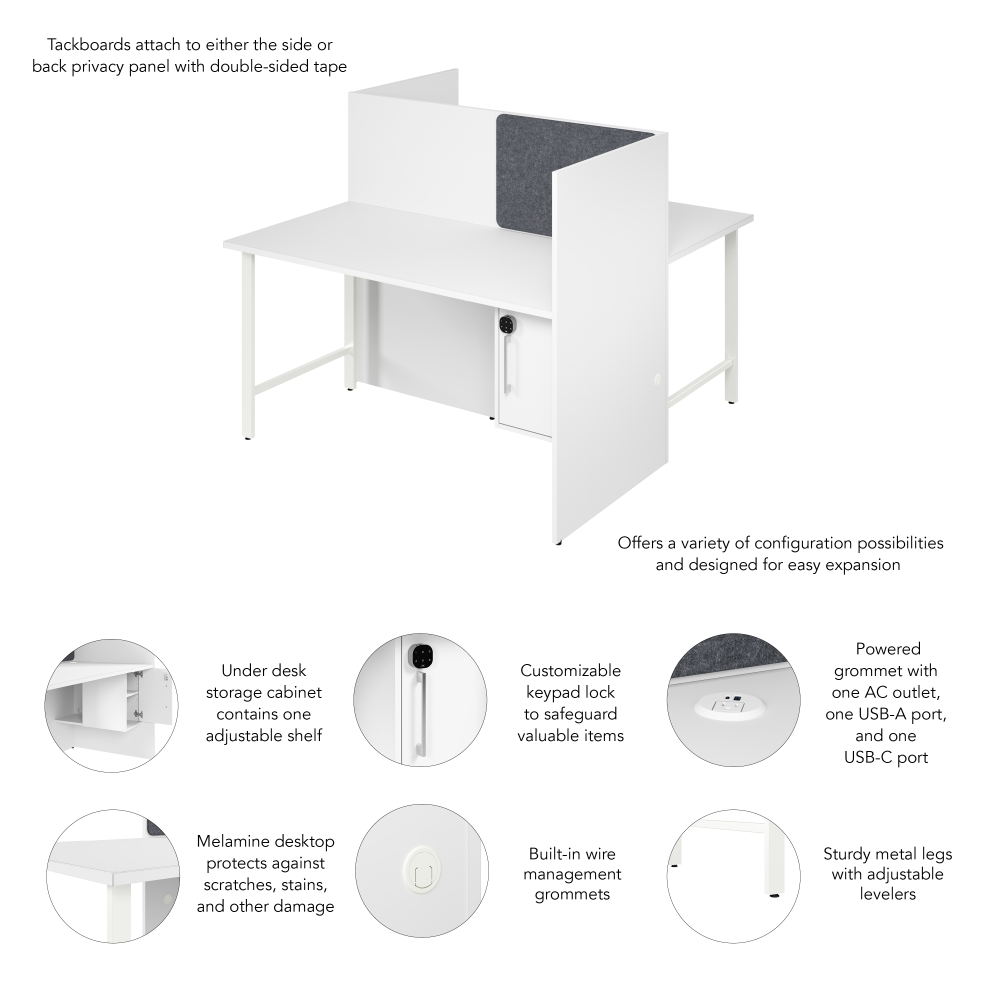 Tackboards attach to either the side or back privacy panel with double-sided tape

Offers a variety of configuration possibilities and designed for easy expansion

Under desk storage cabinet contains one adjustable shelf

Customizable keypad lock to safeguard valuable items

Powered grommet with one AC outlet, one USB-A port, and one USB-C port

Melamine desktop protects against scratches, stains, and other damage

Built-in wire management grommets

Sturdy metal legs with adjustable levelers